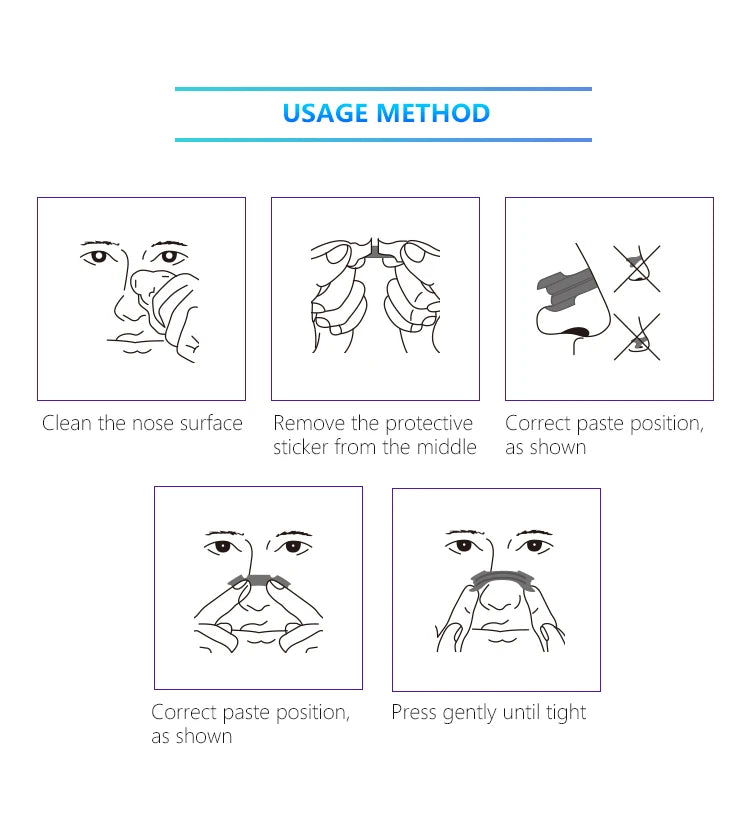 USAGE METHOD

Clean the nose surface

Remove the protective sticker from the middle

Correct paste position, as shown

Correct paste position, as shown

Press gently until tight